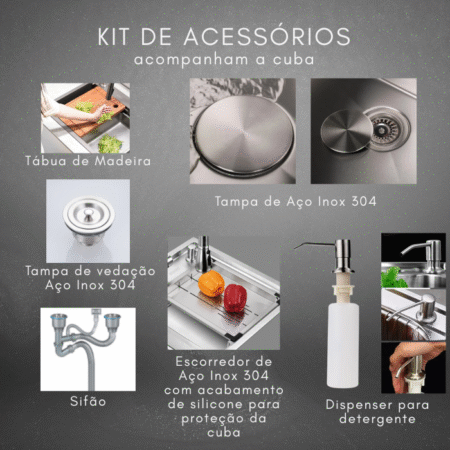 KIT DE ACESSÓRIOS
acompanham a cuba

Tábua de Madeira

Tampa de Aço Inox 304

Tampa de vedação Aço Inox 304

Sifão

Escorredor de Aço Inox 304 com acabamento de silicone para proteção da cuba

Dispenser para detergente